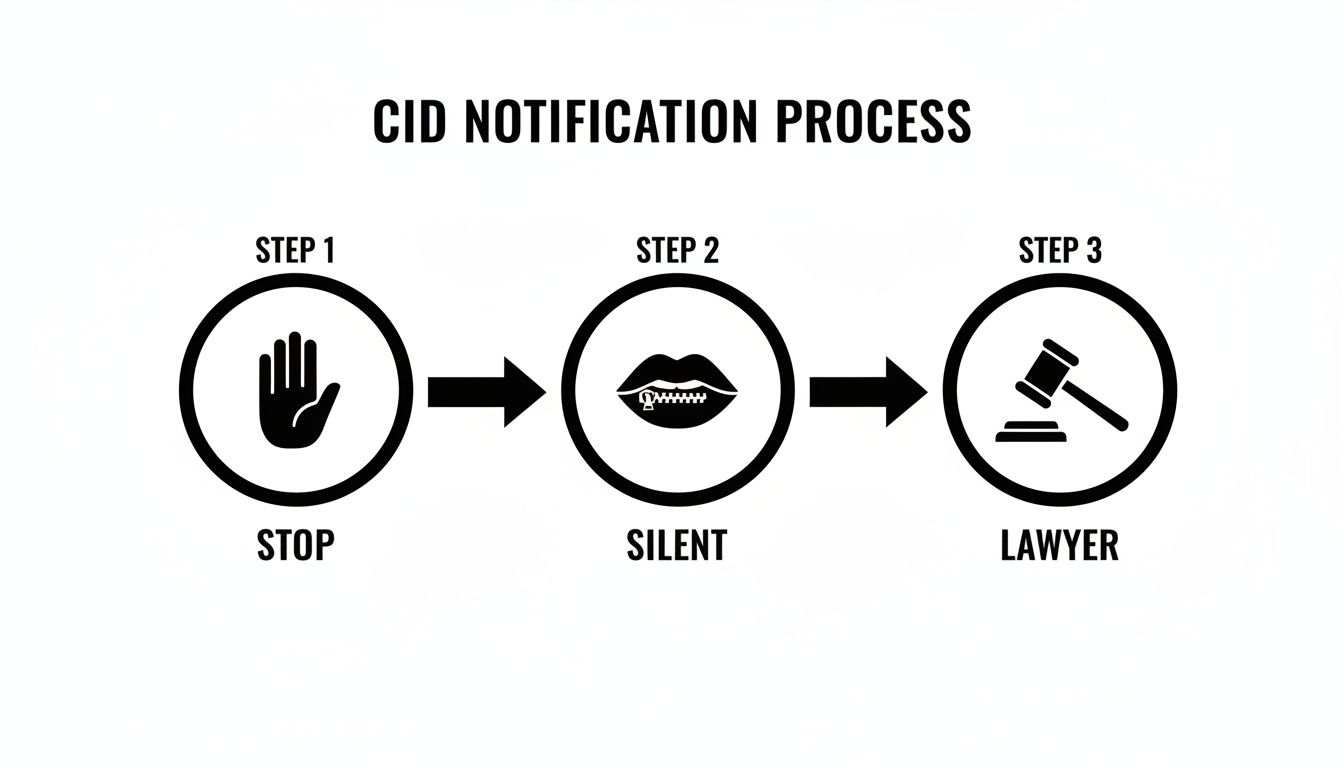 CID NOTIFICATION PROCESS

STEP 1

STOP

STEP 2

SILENT

STEP 3

LAWYER